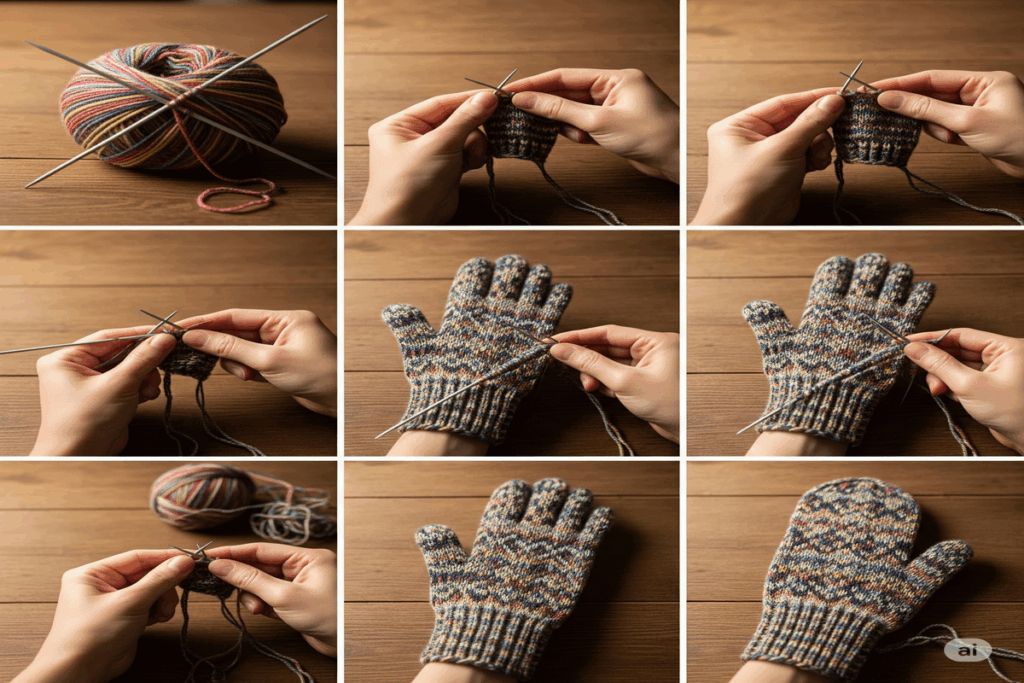 ai